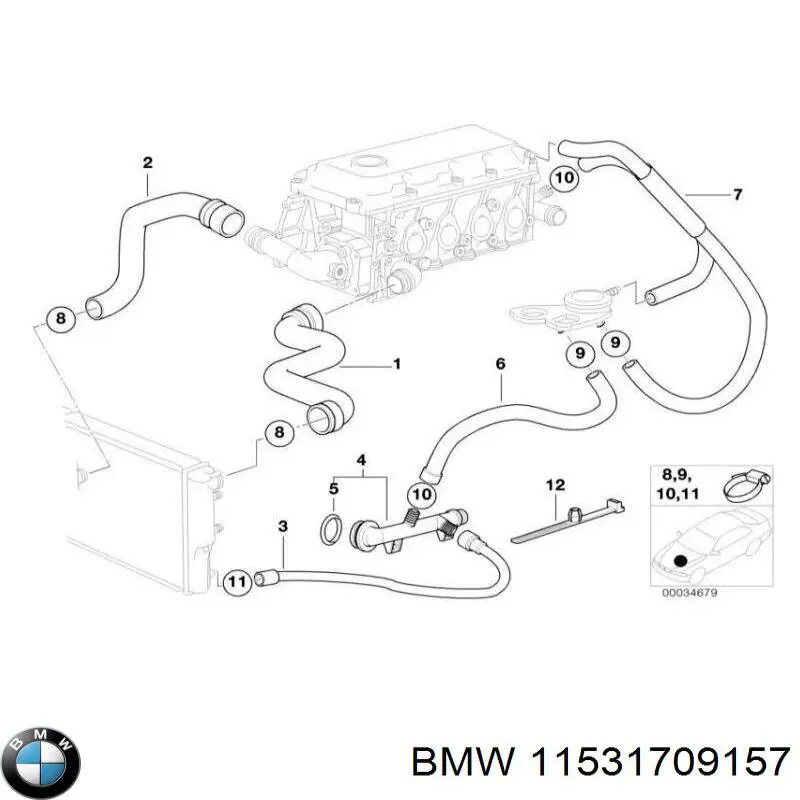 2
10
7
8
1
9
9
6
8
4
5
10
12
8,9,
10,11
3
11
00034679
BMW
BMW 11531709157