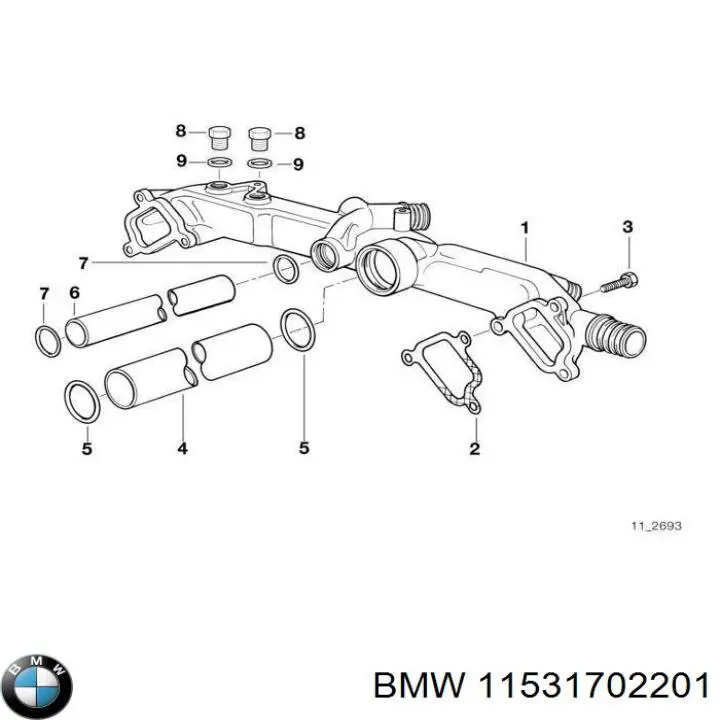 8
8
9
9
1
3
7
7
6
5
4
5
2
11_2693
BMW
BMW 11531702201