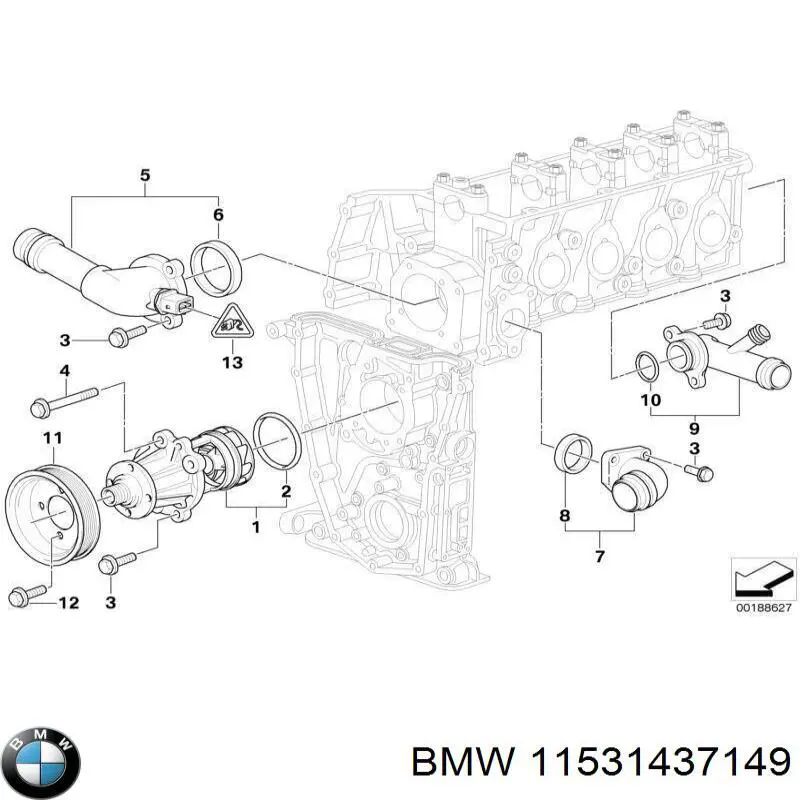 5
6
3
13
4
11
2
1
12
3
3
10
9
3
8
7
00188627
BMW
BMW 11531437149