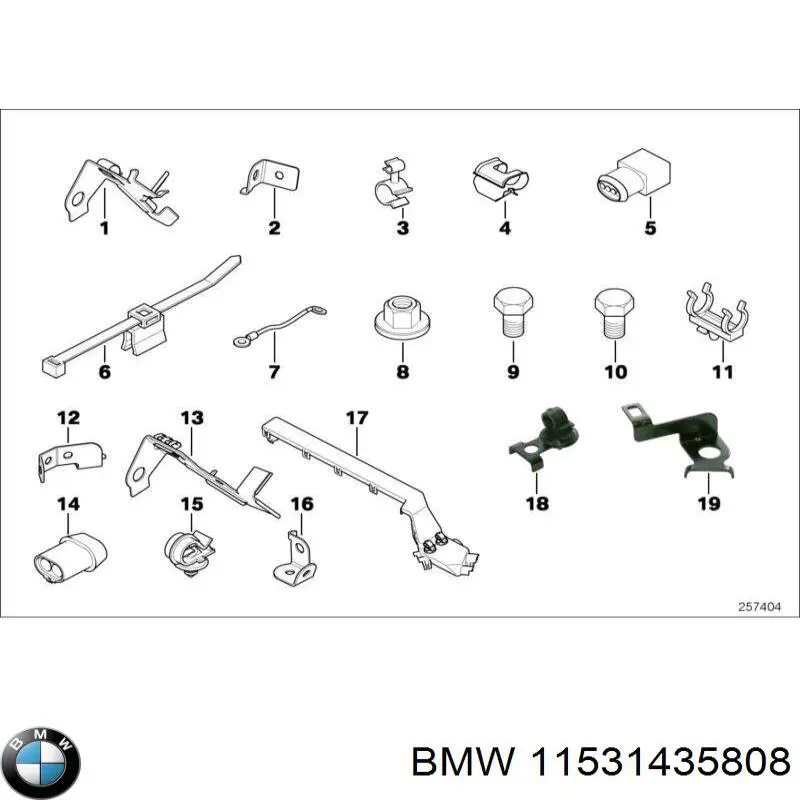 1
2
3
4
5
6
7
8
9
10
11
12
13
17
18
19
14
15
16
257404

BMW

BMW 11531435808