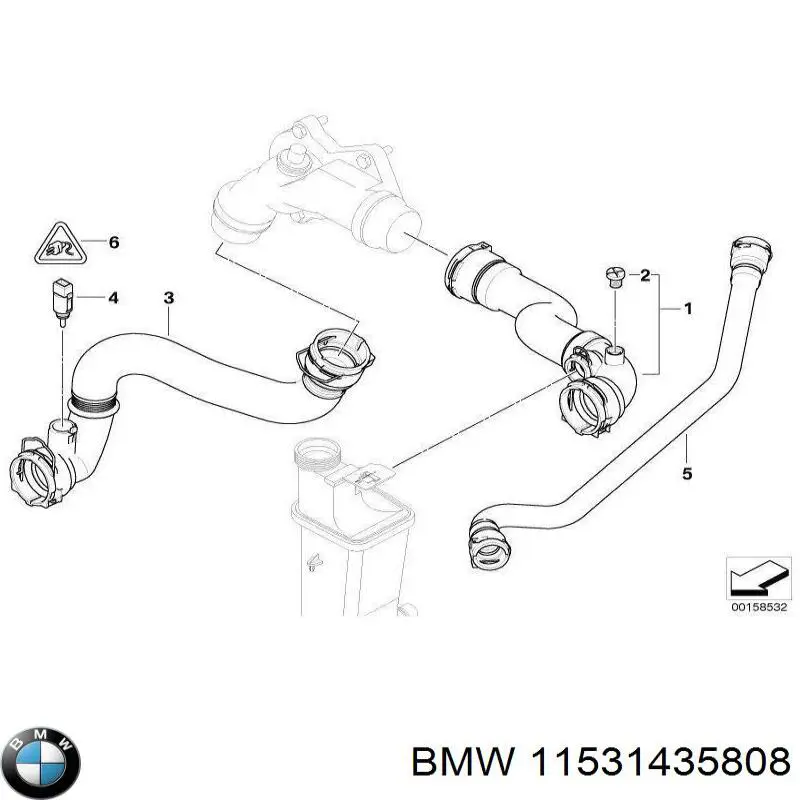 6
4
3
2
1
5
00158532
BMW
BMW 11531435808