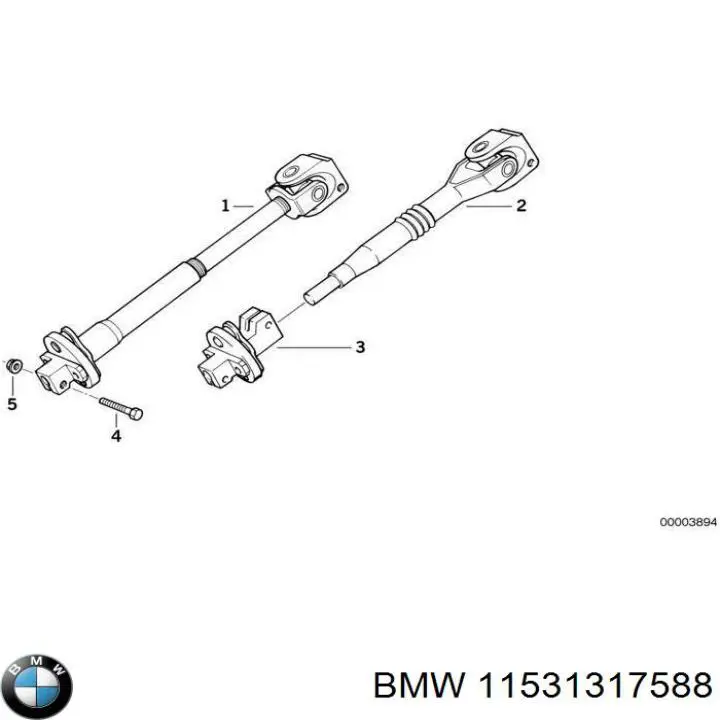 1

2

3

5

4

00003894

BMW

BMW 11531317588