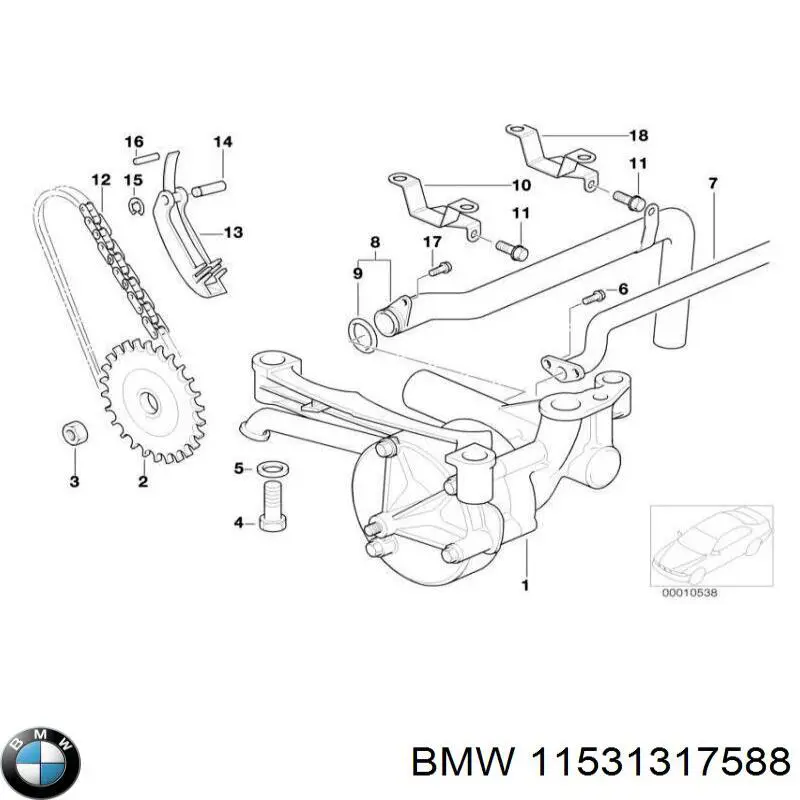 16
14
12
15
13
18
11
10
7
11
8
17
9
6
3
2
5
4
1
00010538
BMW
BMW 11531317588