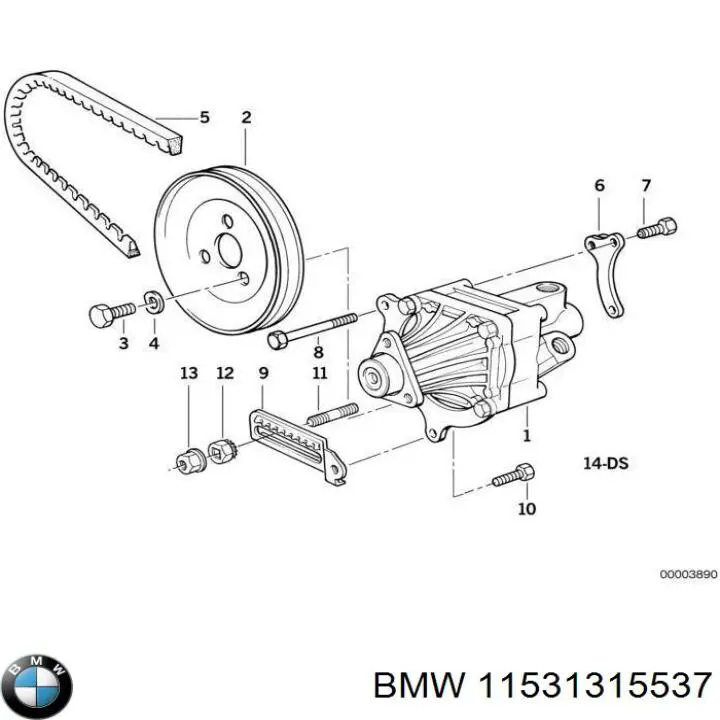 5
2
6
7
3
4
8
13
12
9
11
1
14-DS
10
00003890
BMW
BMW 11531315537