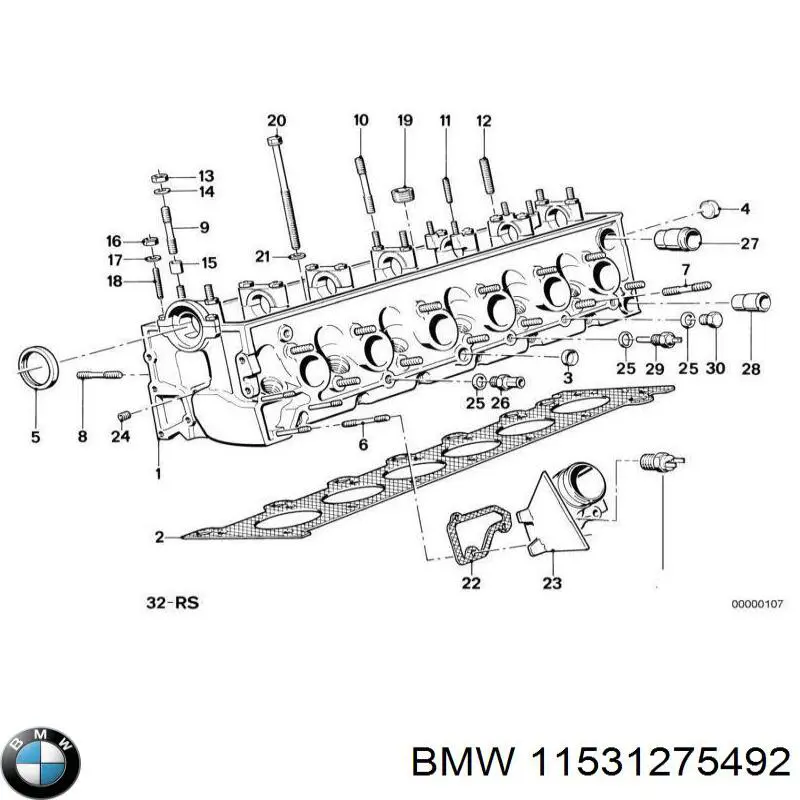 20
10
19
11
12
13
14
9
16
17
15
18
21
4
27
7
28
25
29
25
30
3
25
26
5
8
24
6
1
2
22
23
32-RS
00000107
BMW
BMW 11531275492