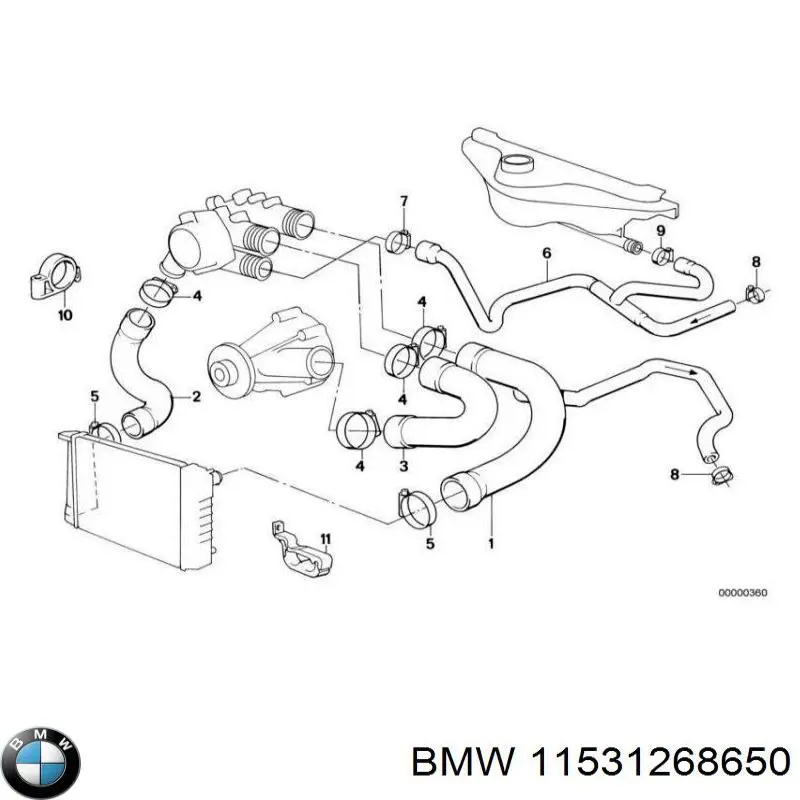 7
9
6
8
10
4
4
4
2
5
4
3
8
5
1
11
00000360
BMW
BMW 11531268650