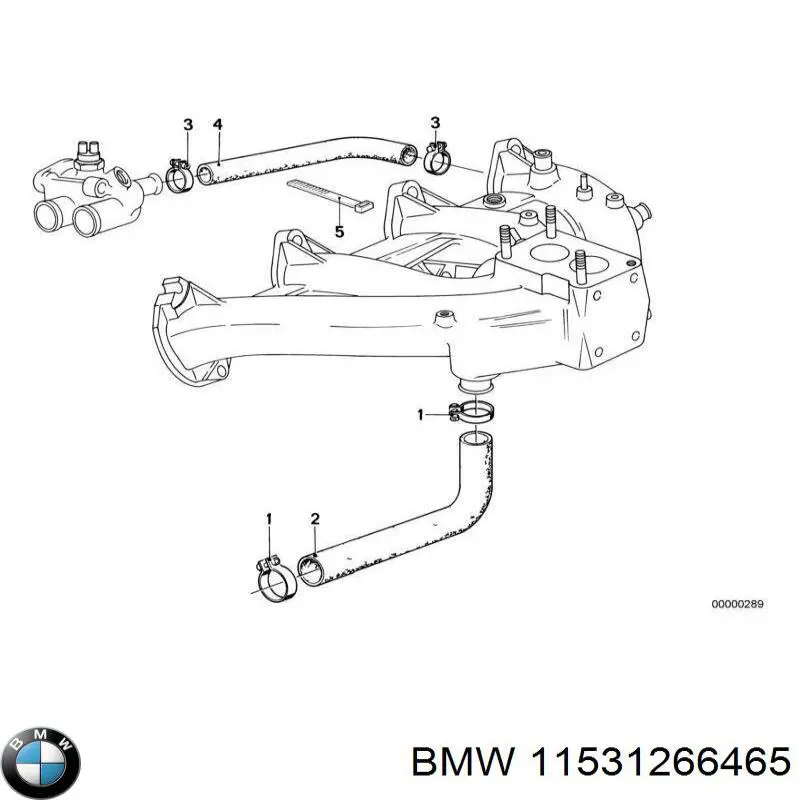 3
4
3
5
1
1
2
00000289
BMW
BMW 11531266465