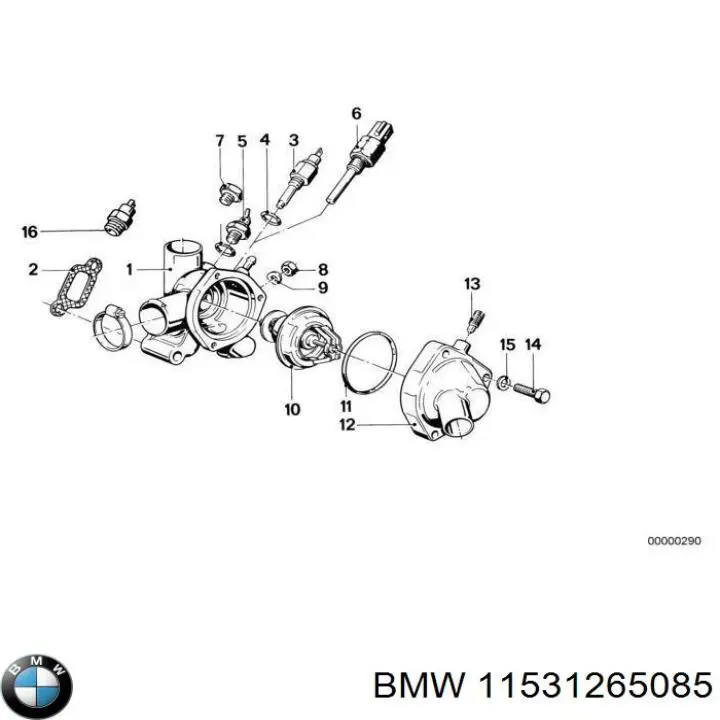 6
7
5
4
3
16
2
1
8
9
13
15
14
10
11
12
00000290
BMW
BMW 11531265085