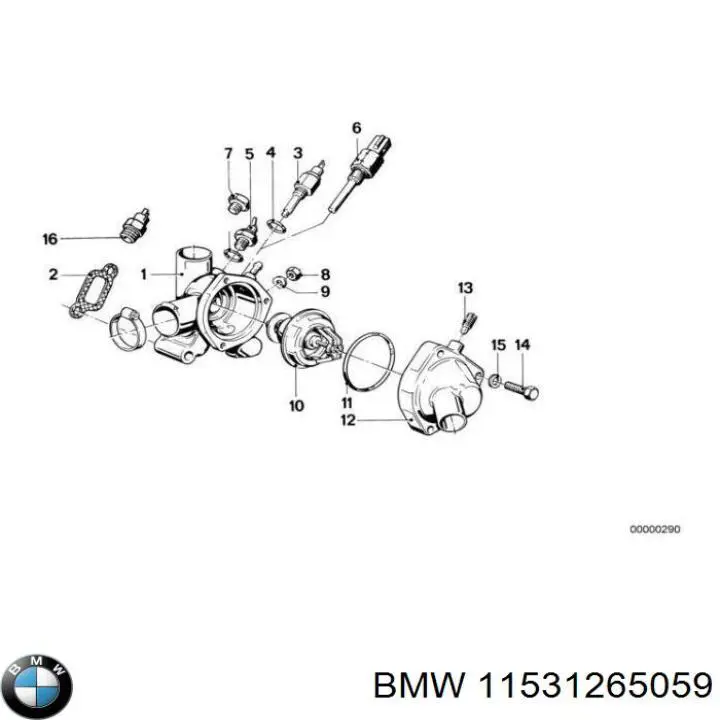 6
7 5 4 3
16
2 1
8
9
13
15 14
10
11
12
00000290
BMW
BMW 11531265059