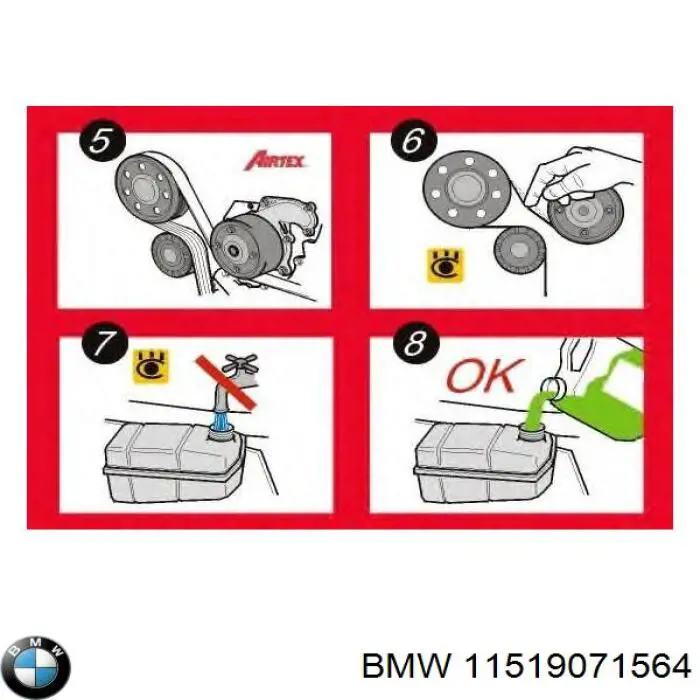 5

AIRTEX

6

7

8

OK

BMW

BMW 11519071564