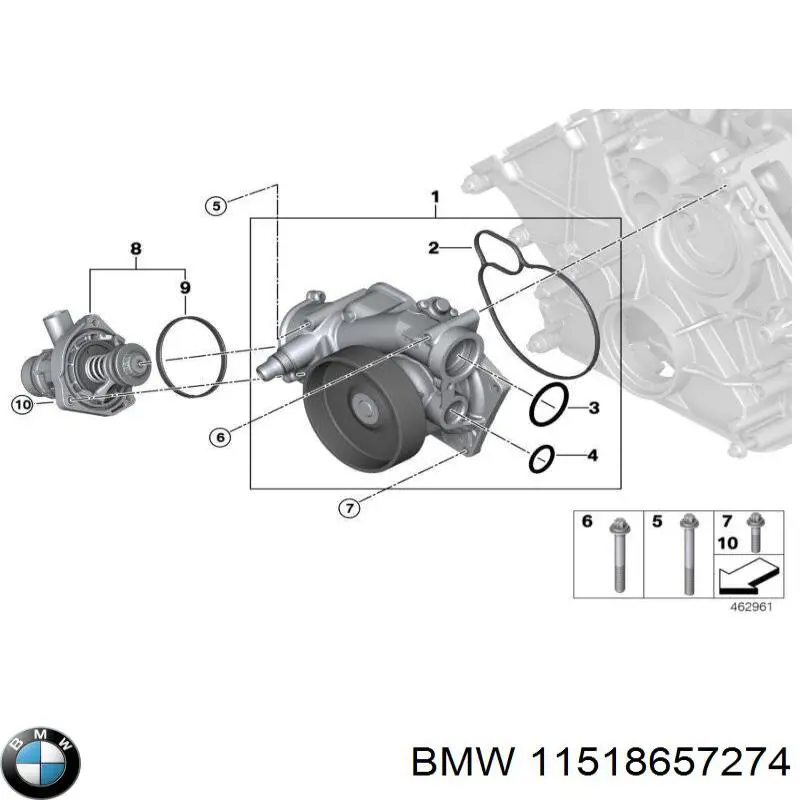 5
1
2
8
9
10
6
3
4
7
6
5
7
10
462961
BMW
BMW 11518657274