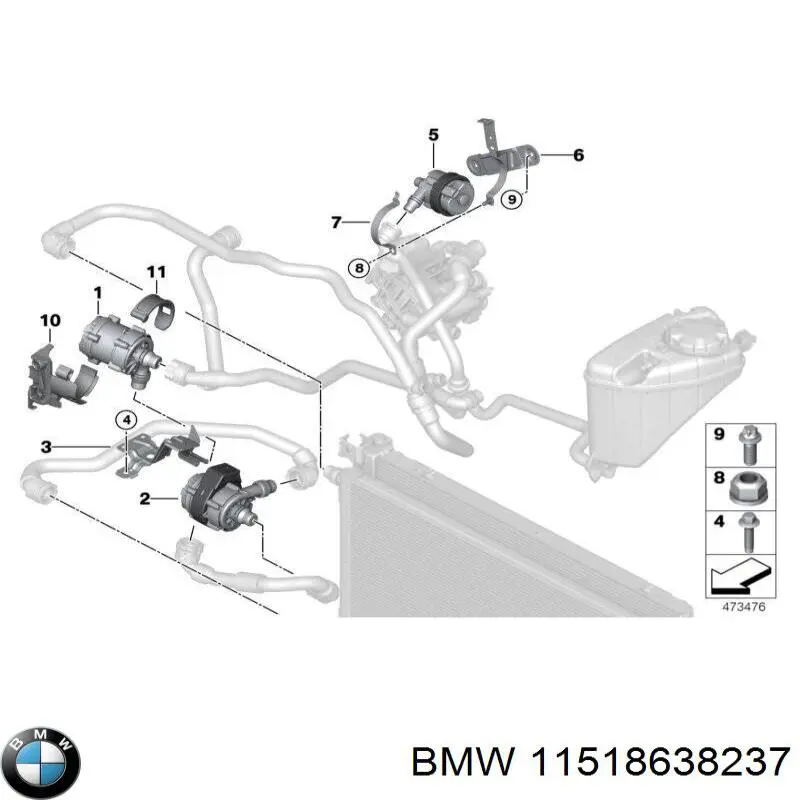 5
6
9
7
8
11
1
10
4
3
2
9
8
4
473476
BMW
BMW 11518638237