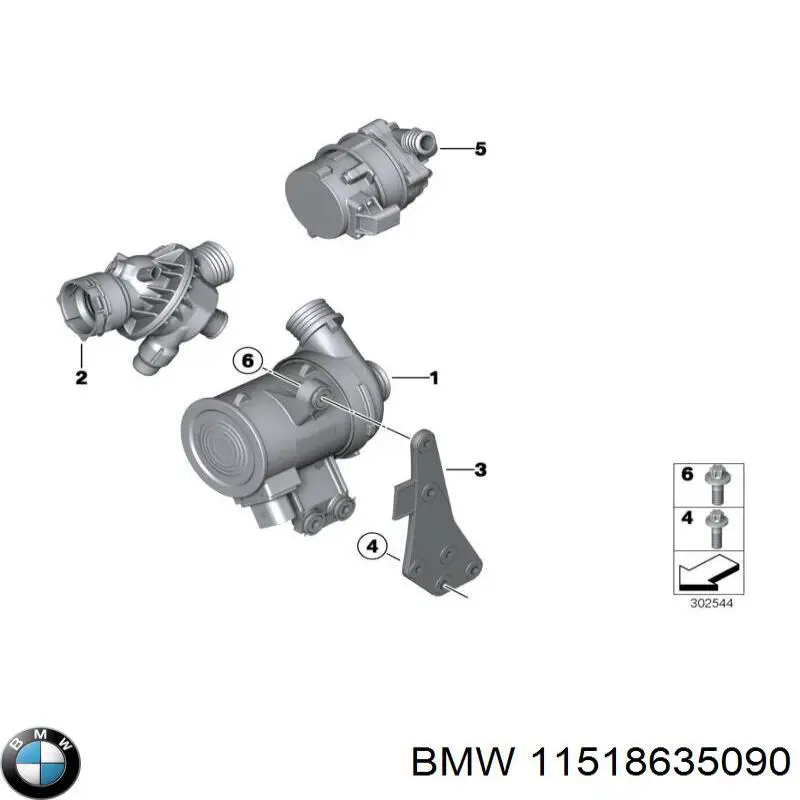 5
2
6
1
3
4
6
4
302544
BMW
BMW 11518635090