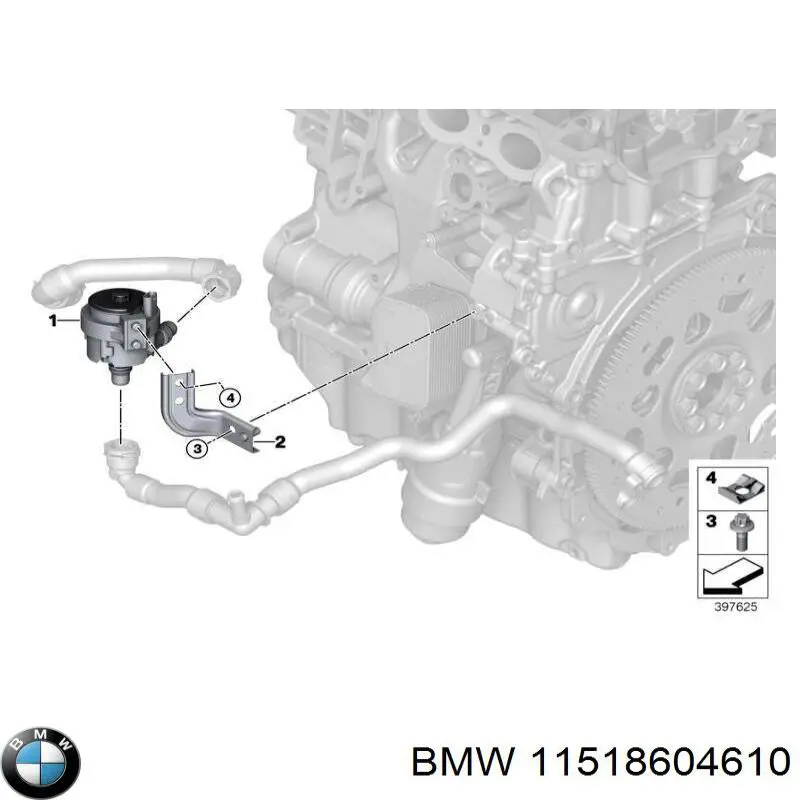 1
4
3
2
4
3
397625
BMW
BMW 11518604610