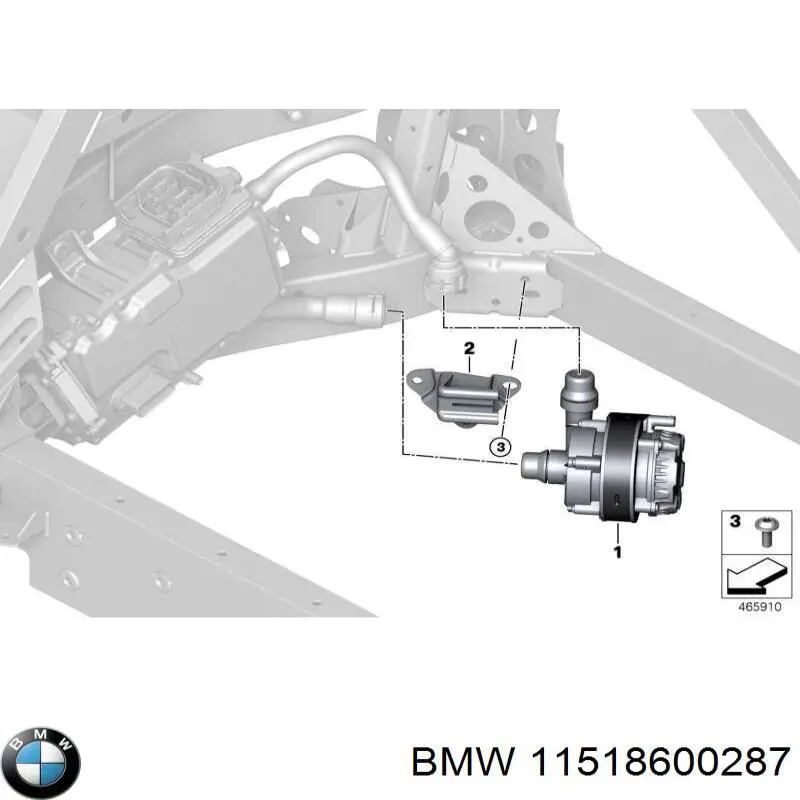 2
3
1
3
465910
BMW
BMW 11518600287