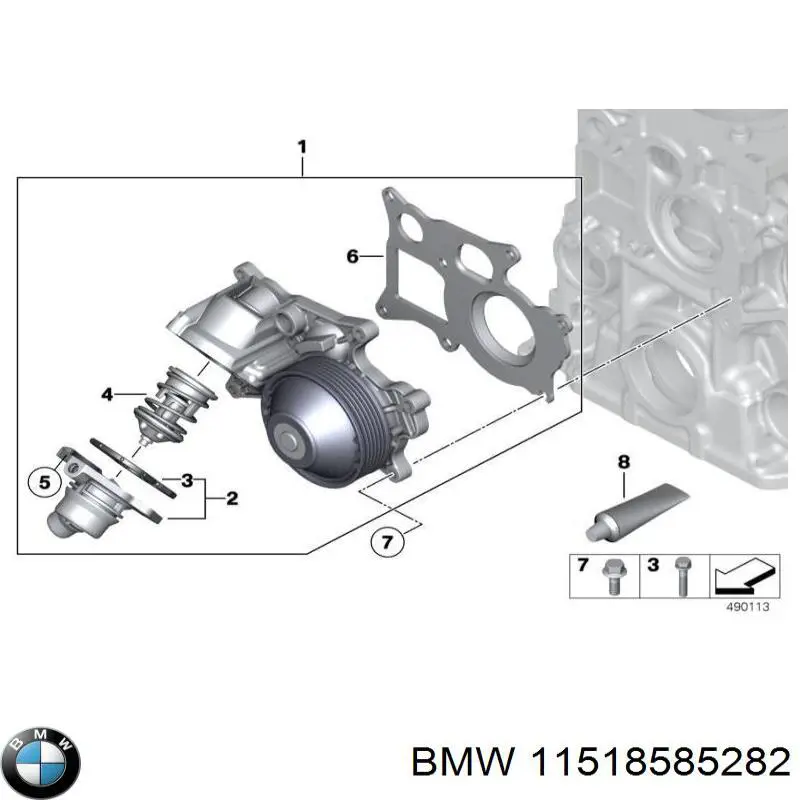 1
6
4
5
3
2
7
8
7
3
490113
BMW
BMW 11518585282