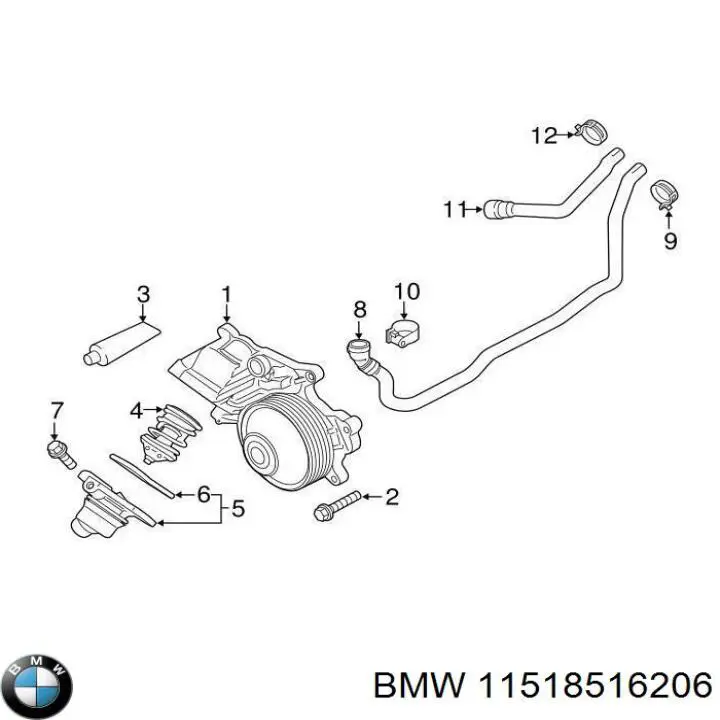 12
11
9
3
1
10
8
7
4
6
5
2
BMW
BMW 11518516206