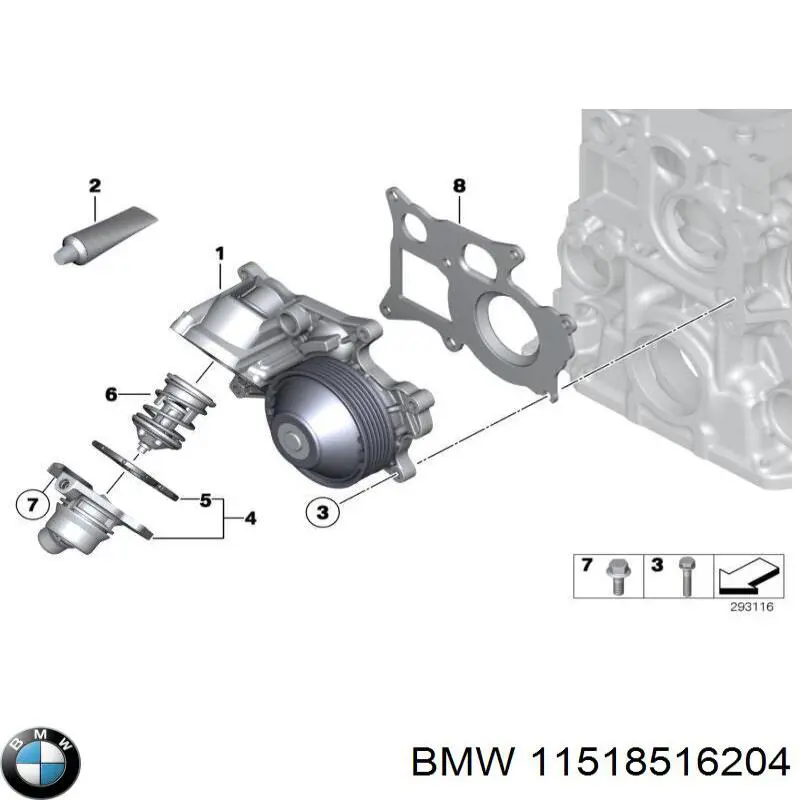 2
8
1
6
7
5
4
3
7
3
293116
BMW
BMW 11518516204