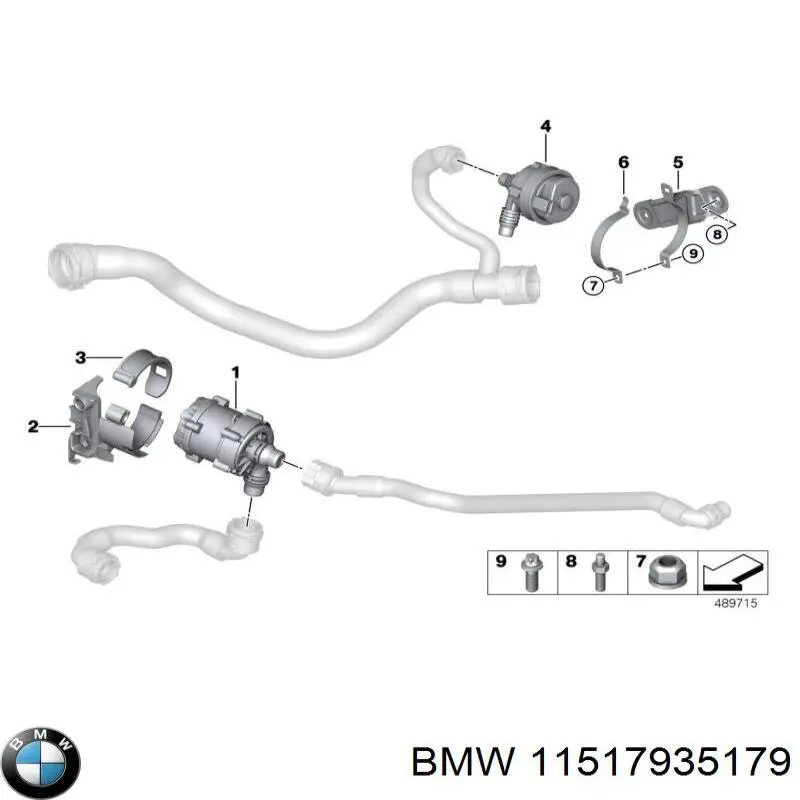 4
6
5
8
9
7
3
1
2
9
8
7
489715
BMW
BMW 11517935179