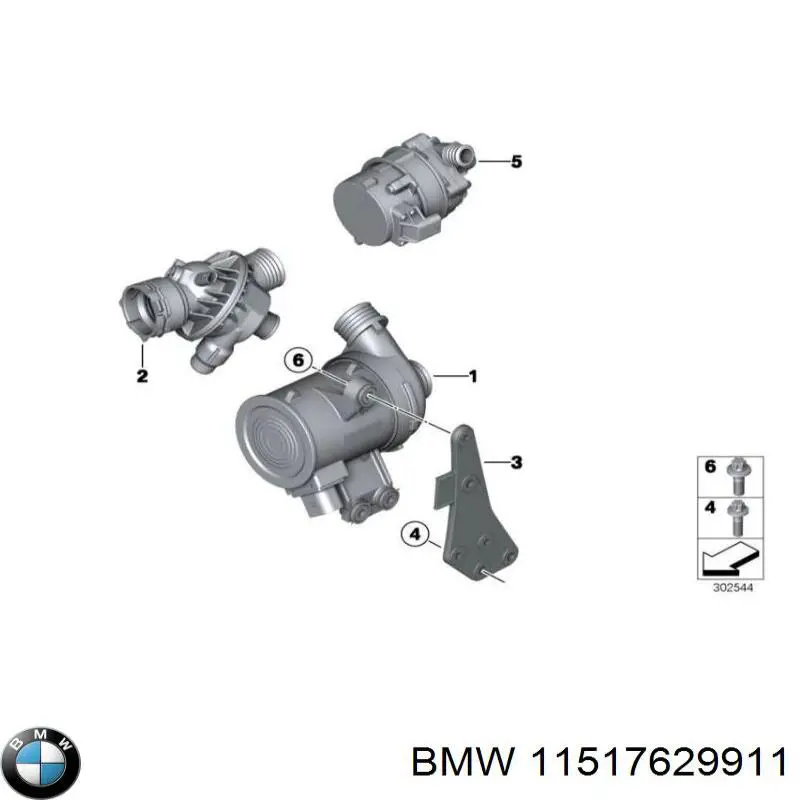 5

2

6

1

3

4

6

4

302544

BMW

BMW 11517629911