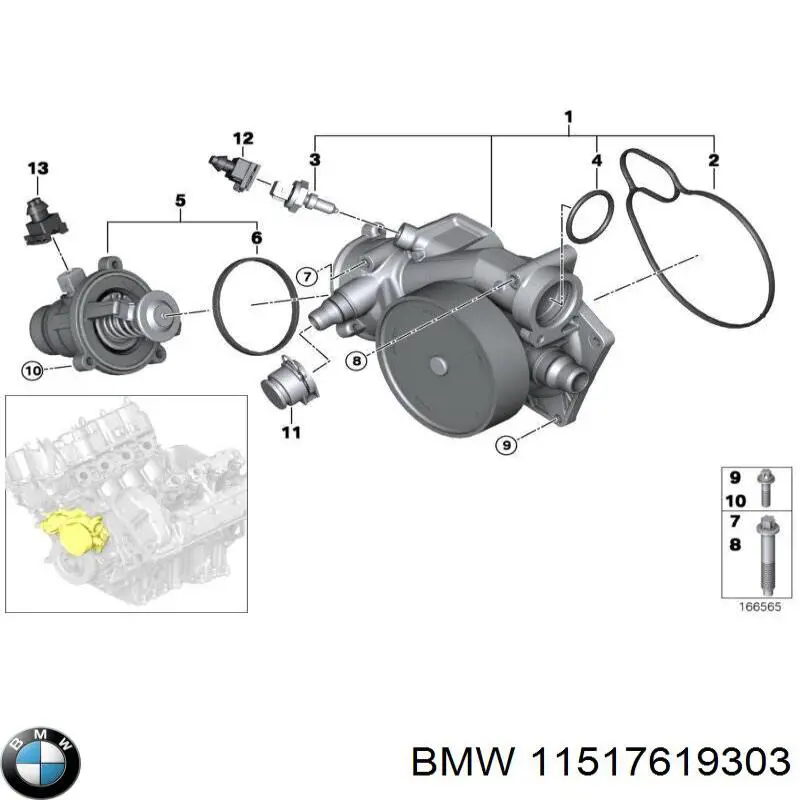 1
12
3
4
2
13
5
6
7
8
10
11
9
9
10
7
8
166565
BMW
BMW 11517619303