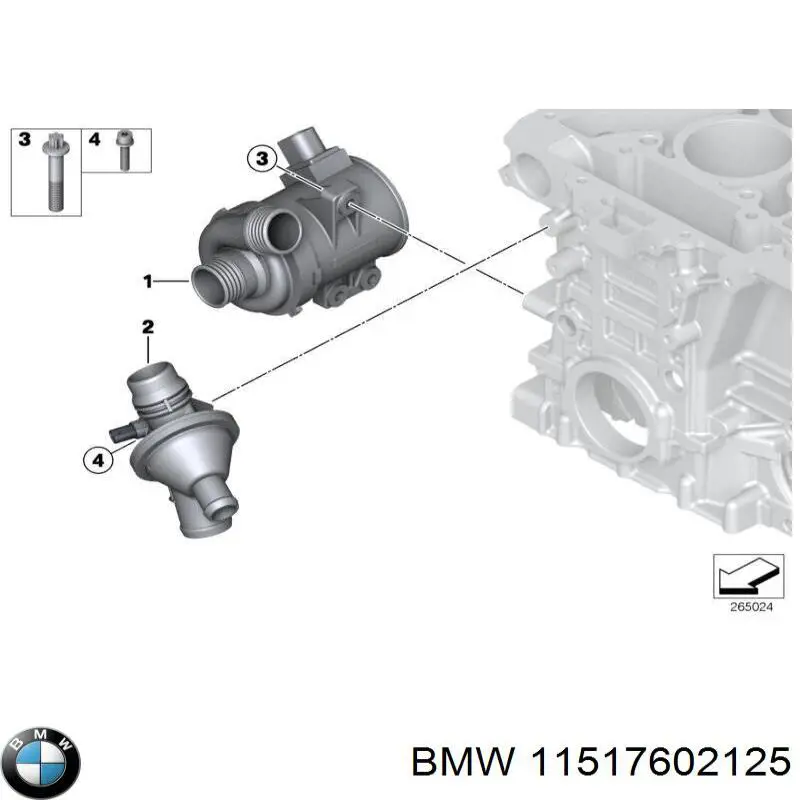 3
4
3
1
2
4
265024
BMW
BMW 11517602125