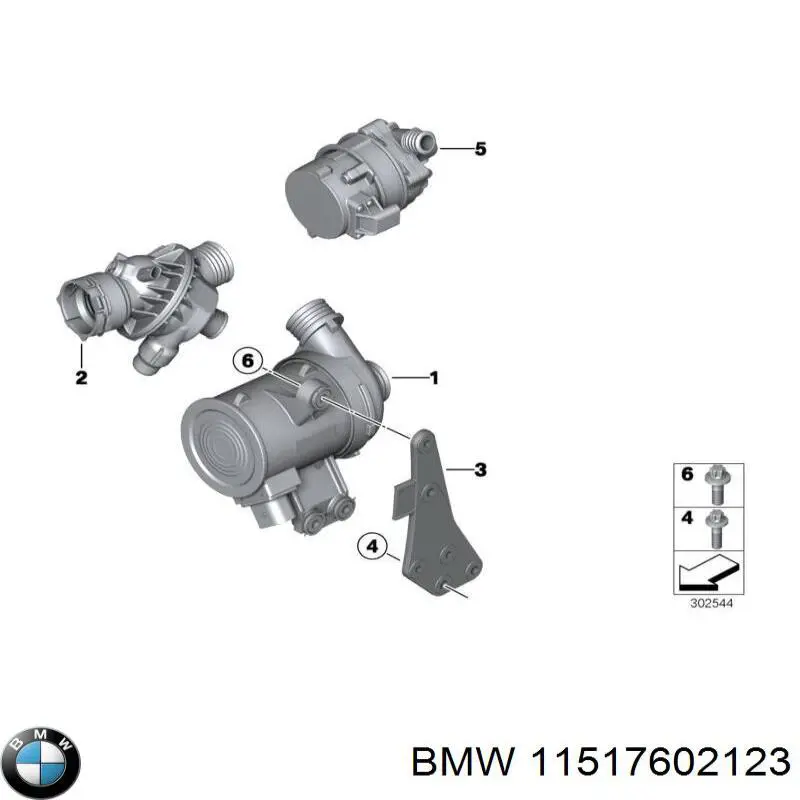 5

2

6

1

3

4

6

4

302544

BMW

BMW 11517602123