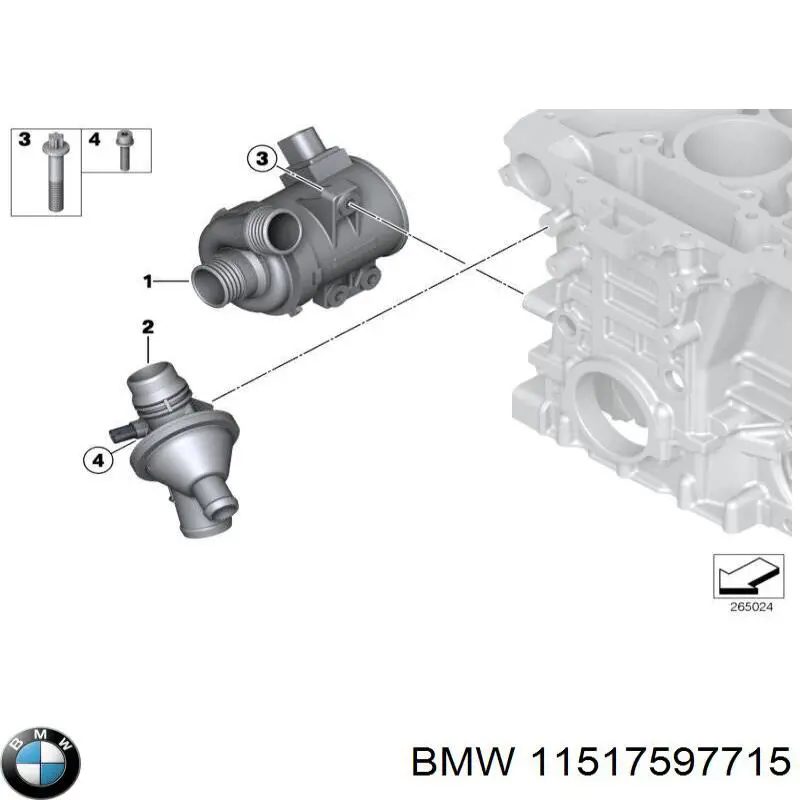 3
4
3
1
2
4
265024
BMW
BMW 11517597715