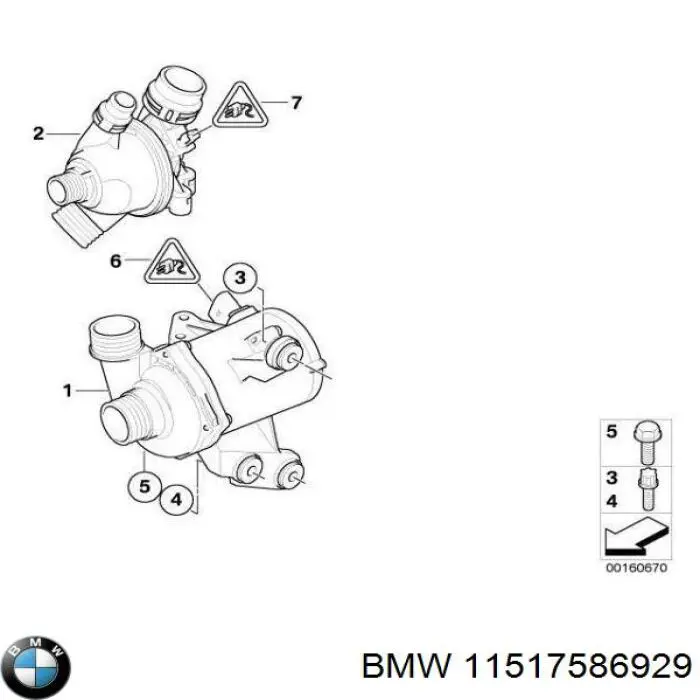 2
7
6
3
1
5
4
5
3
4
00160670
BMW
BMW 11517586929