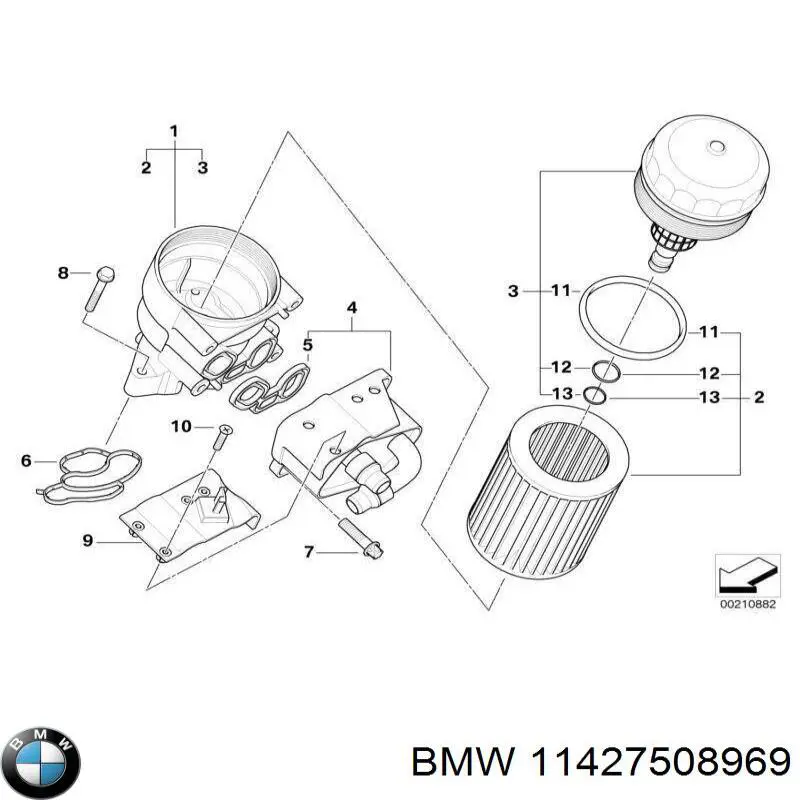 1
2
3
8
4
5
10
6
9
7
3
11
11
12
12
13
13
2
00210882
BMW
BMW 11427508969