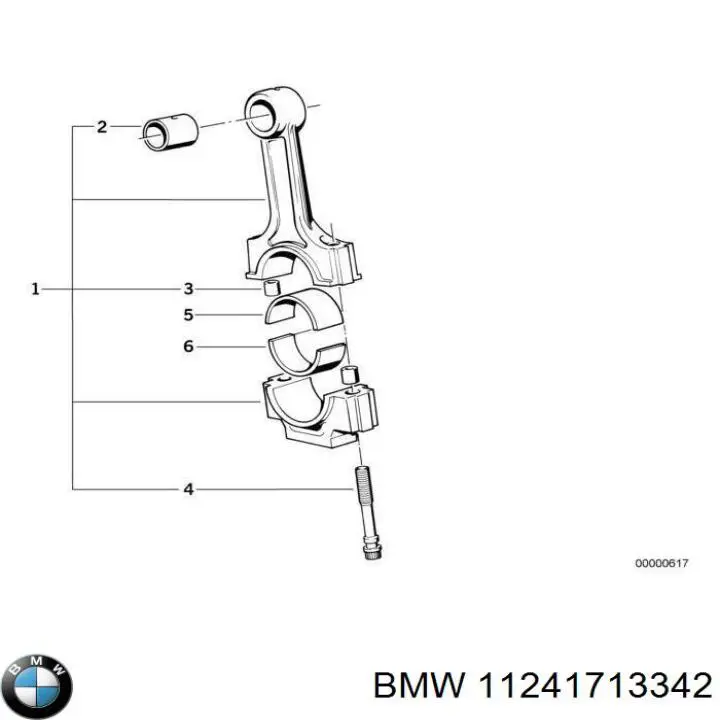 2
1
3
5
6
4
00000617
BMW
BMW 11241713342