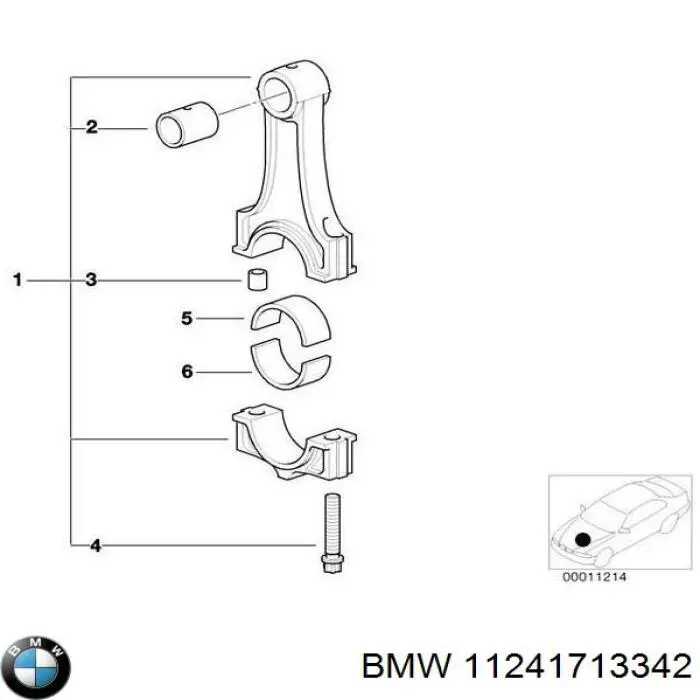 2

1

3

5

6

4

00011214

BMW

BMW 11241713342