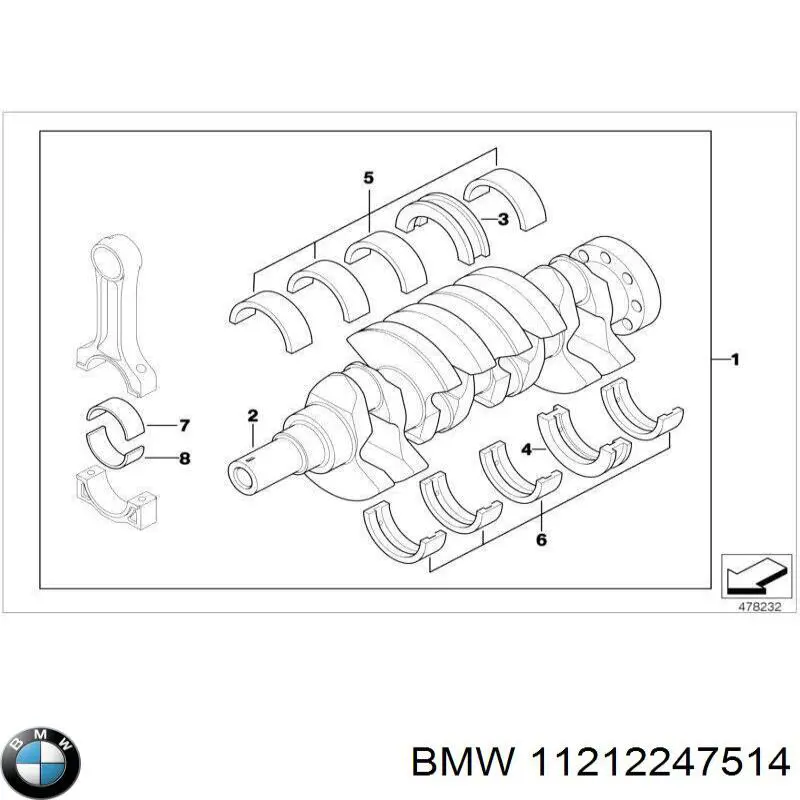 5
3
1
7
2
8
4
6
478232
BMW
BMW 11212247514