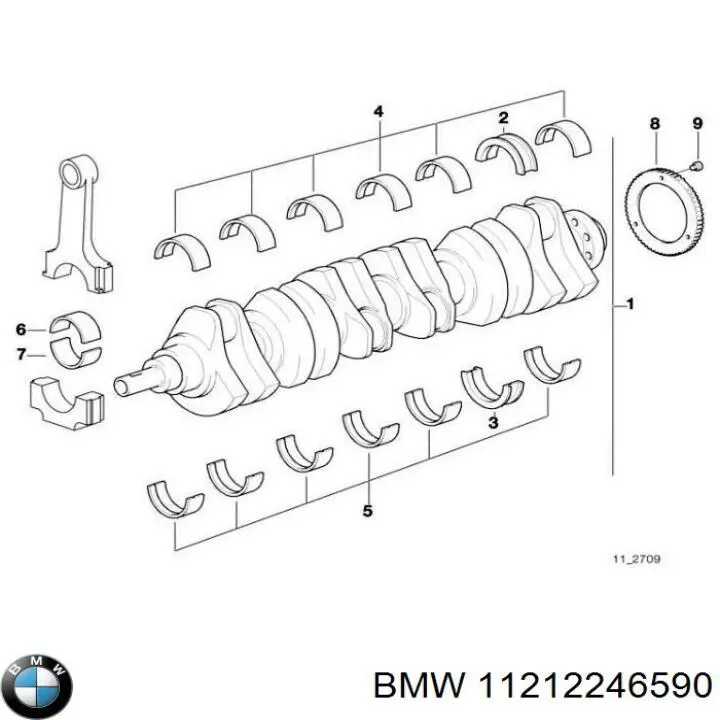 4
2
8
9
6
7
1
3
5
11_2709
BMW
BMW 11212246590