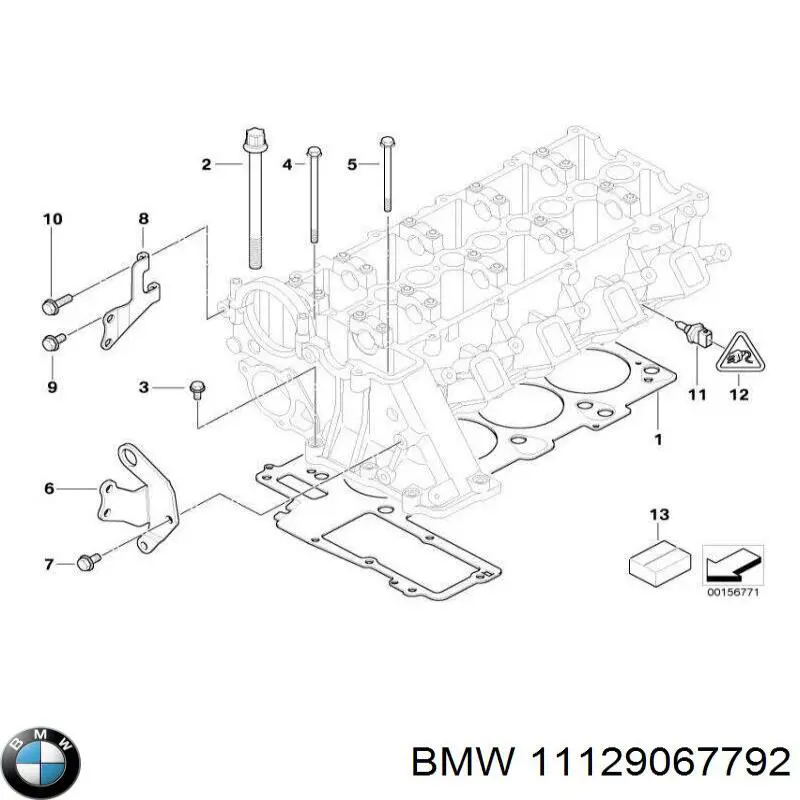 2
4
5
10
8
9
3
11
12
1
6
7
13
00156771
BMW
BMW 11129067792