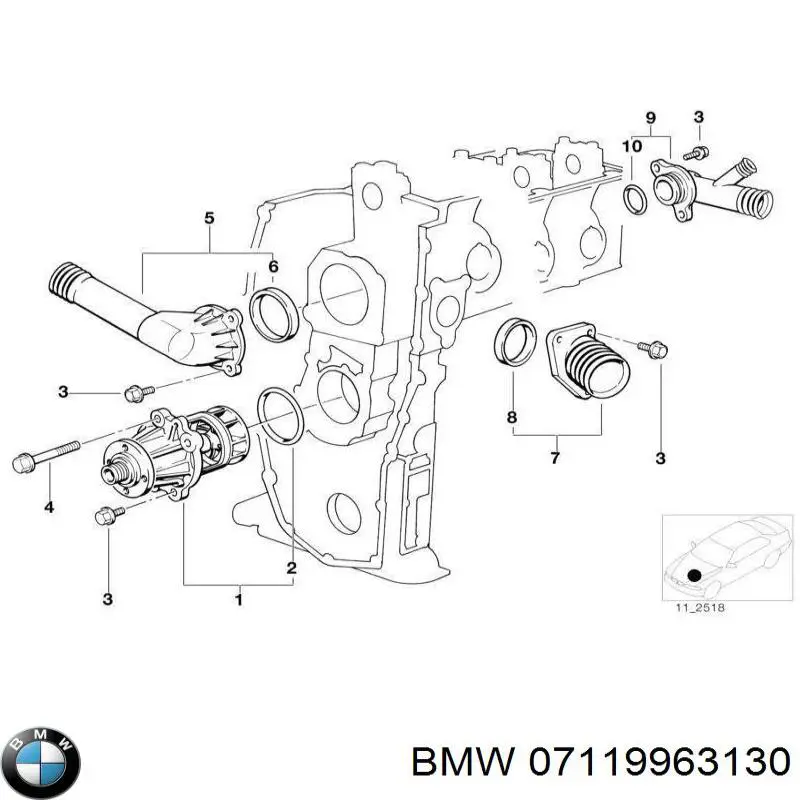 9
3
10
5
6
3
8
7
3
4
3
2
1
11_2518
BMW
BMW 07119963130