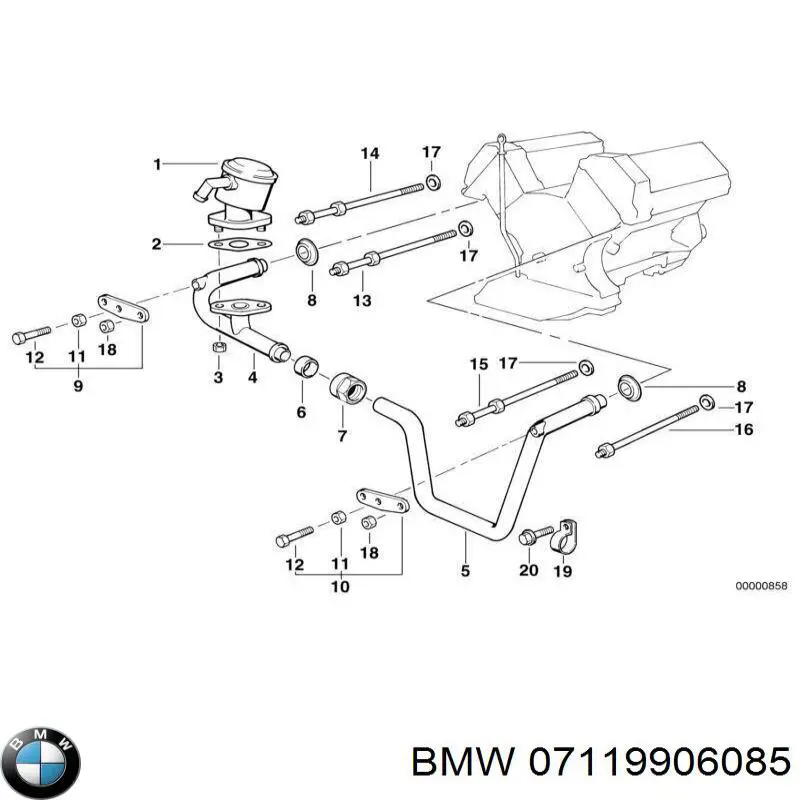 1
14
17
2
17
8
13
12
11
18
9
3
4
6
7
15
17
8
17
16
12
11
18
10
5
20
19
00000858

BMW

BMW 07119906085