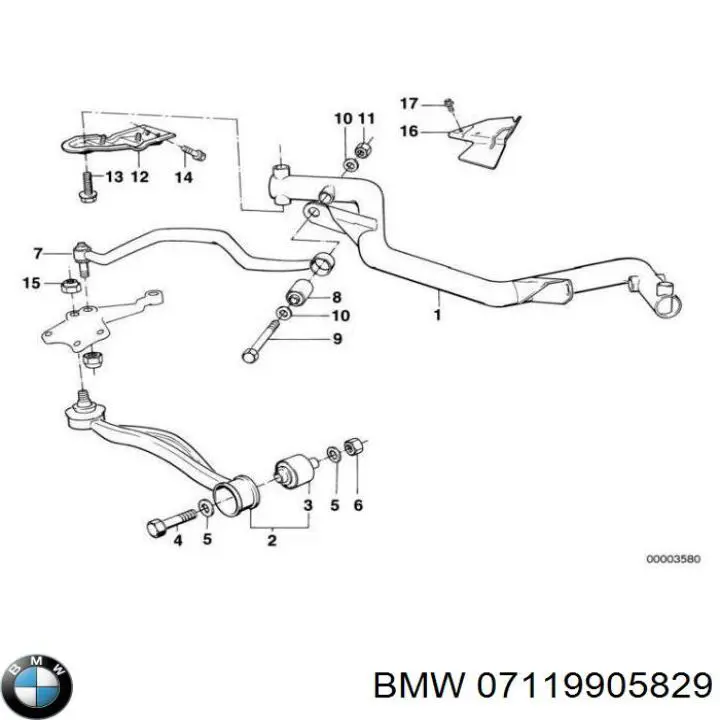 17
16
10 11
13 12
14
7
15
8
10
9
1
3 5 6
4 5
2
00003580
BMW
BMW 07119905829