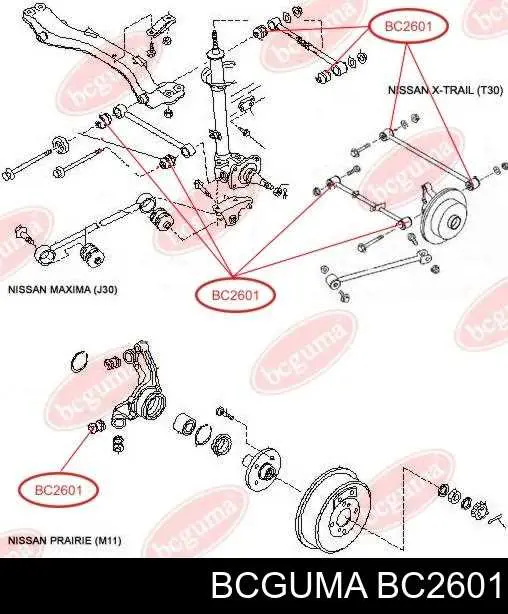 BC2601

NISSAN X-TRAIL (T30)

NISSAN MAXIMA (J30)

BC2601

BC2601

NISSAN PRAIRIE (M11)

bcguma

BCGUMA BC2601