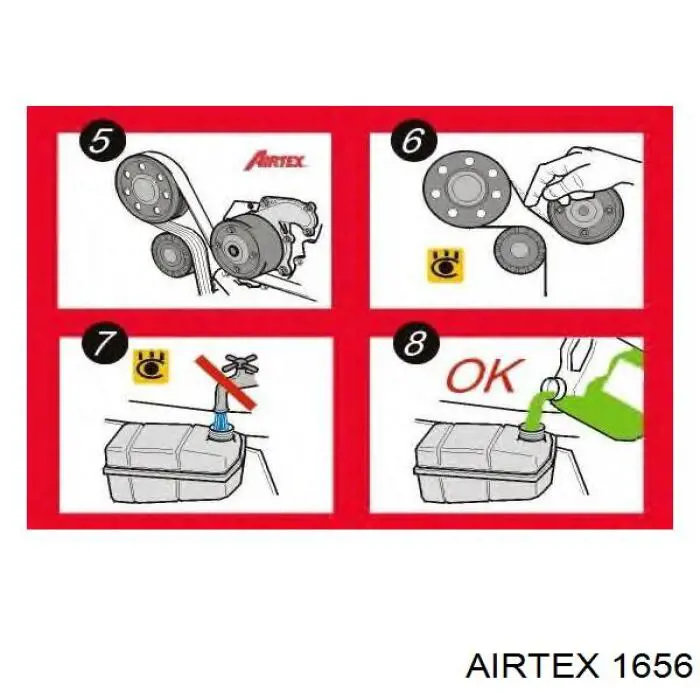 5

AIRTEX

6

7

8

OK

AIRTEX 1656