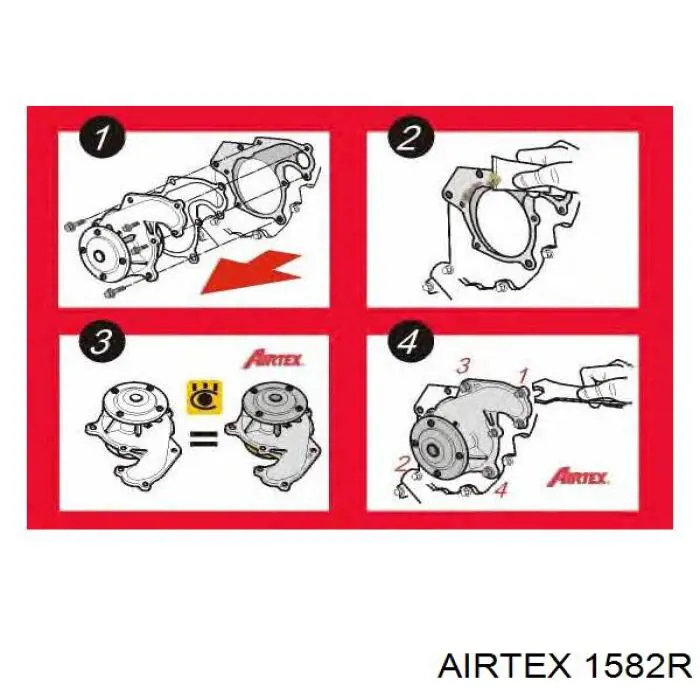 1

2

3

AIRTEX

=

4

3

1

2

4

AIRTEX

AIRTEX 1582R