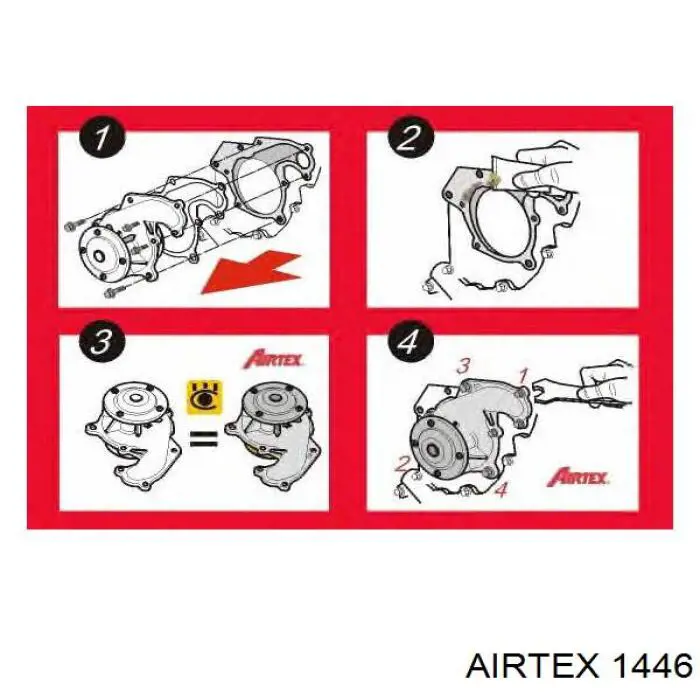 1

2

3

AIRTEX

=

4

3

1

2

4

AIRTEX

AIRTEX 1446