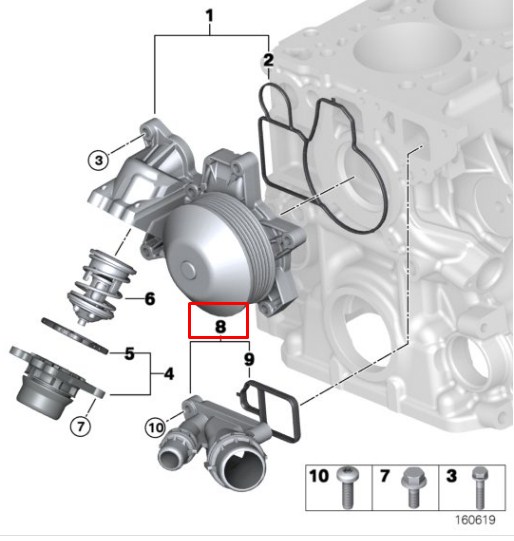 1
2
3
6
8
5
4
9
7
10
10 7 3
160619