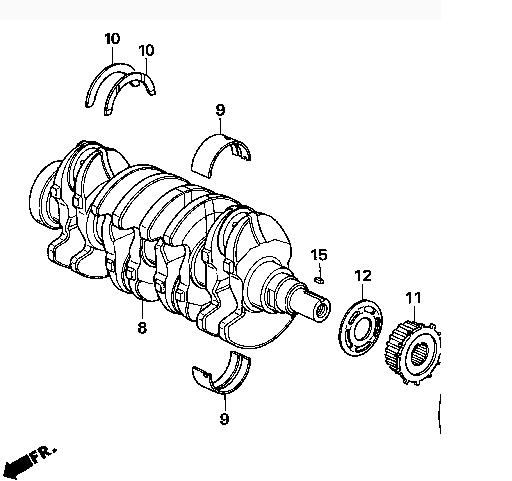 10
10
9
15
12
11
8
9
FR.