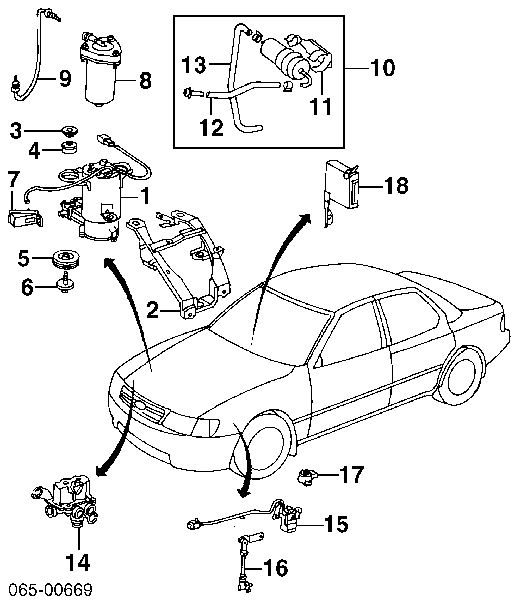 9
8
13
10
11
12
3
4
7
1
18
5
6
2
17
15
14
16
065-00669