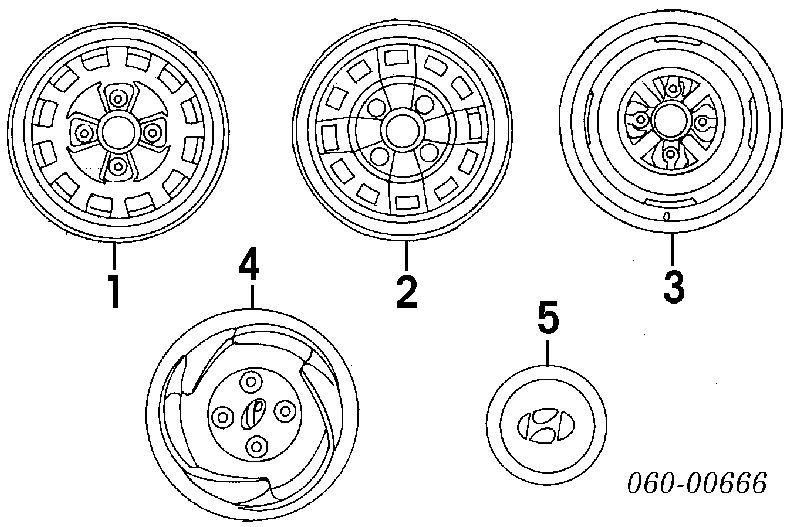 1
2
3
4
5
060-00666