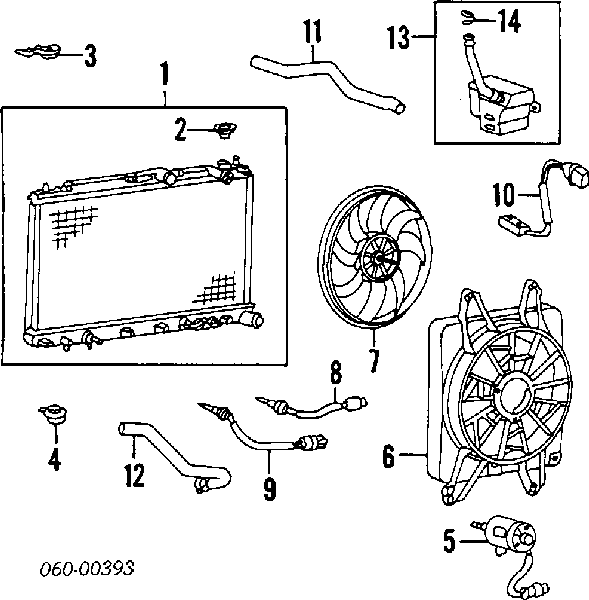 3
1
2
11
13
14
10
7
8
4
12
9
6
5
060-00393