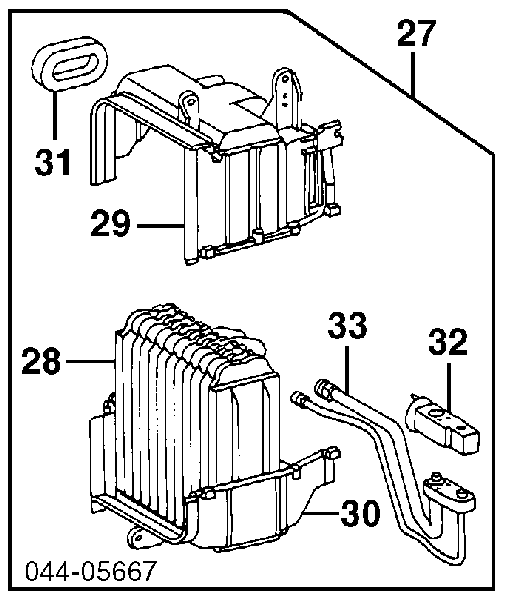 27
31
29
33
32
28
30
044-05667