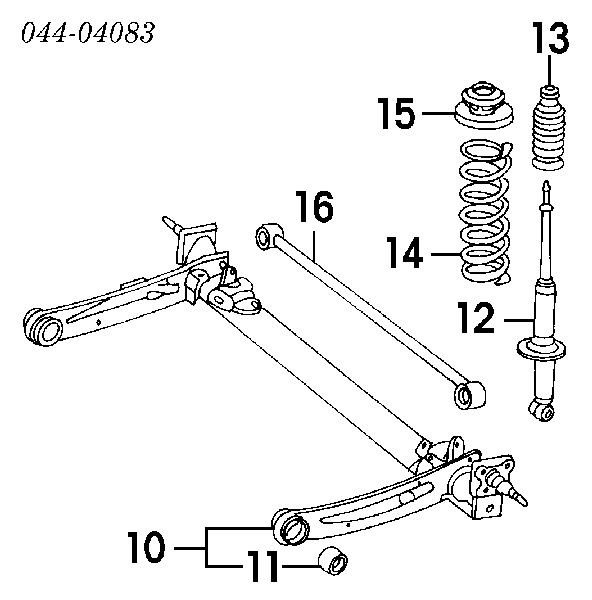 044-04083

13

15

16

14

12

10

11