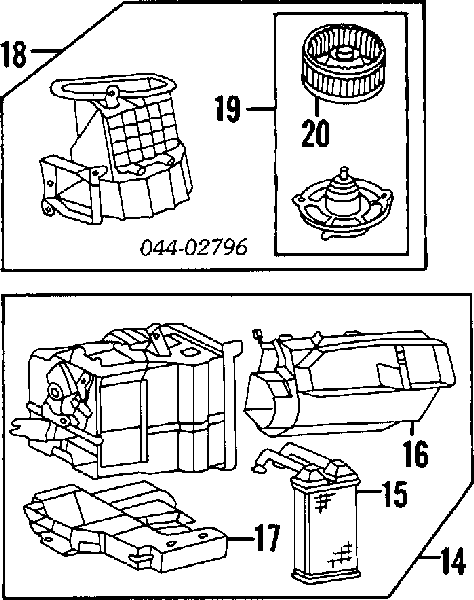 18
19
20
044-02796
16
15
17
14